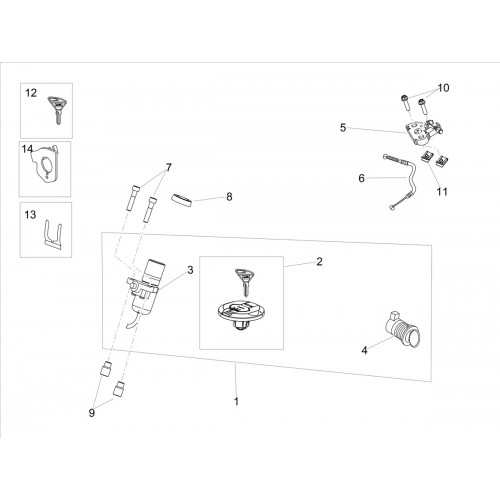 12
14
13
7
8
10
5
6
11
3
2
4
9
1